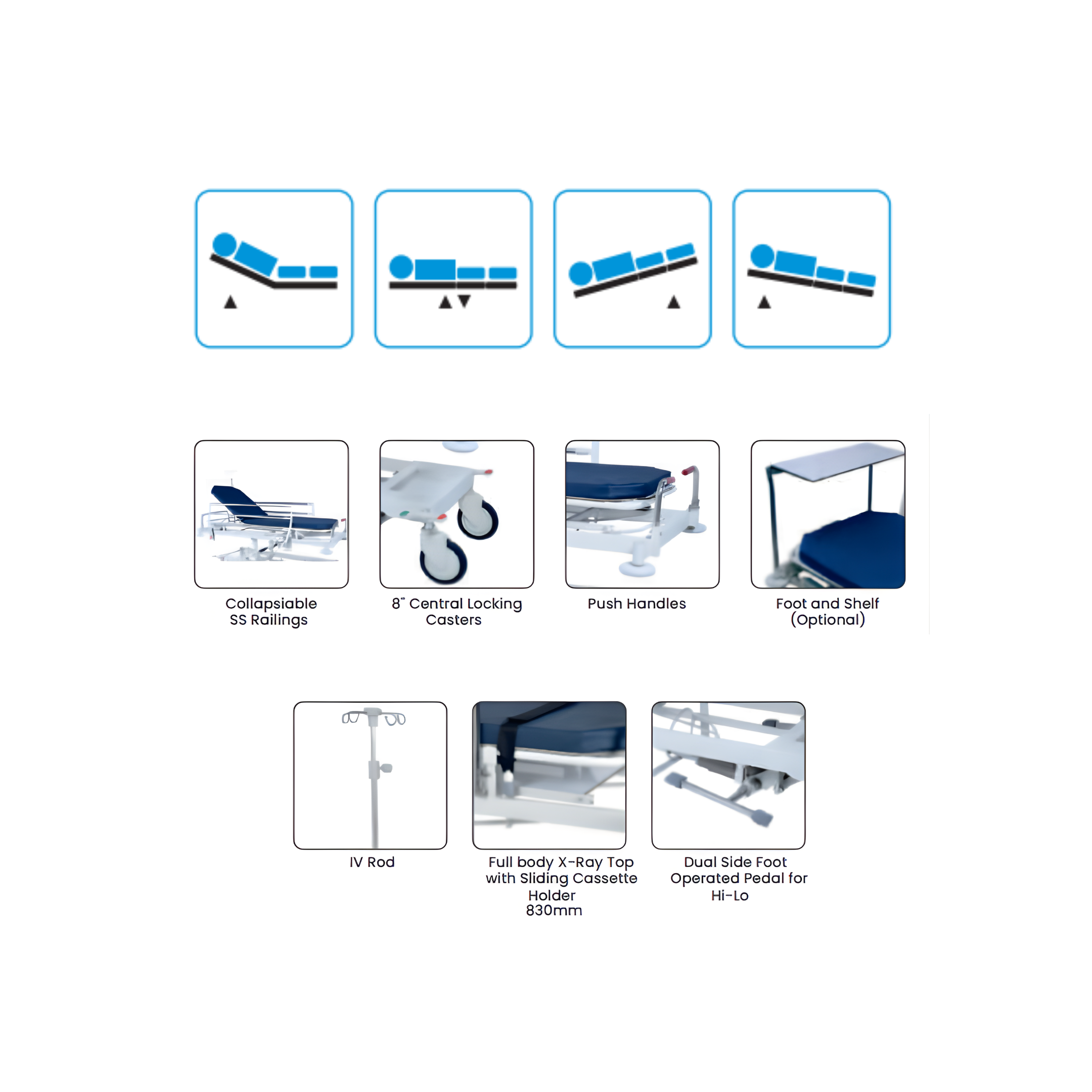 Collapsiable SS Railings

8" Central Locking Casters

Push Handles

Foot and Shelf (Optional)

IV Rod

Full body X-Ray Top with Sliding Cassette Holder 830mm

Dual Side Foot Operated Pedal for Hi-Lo